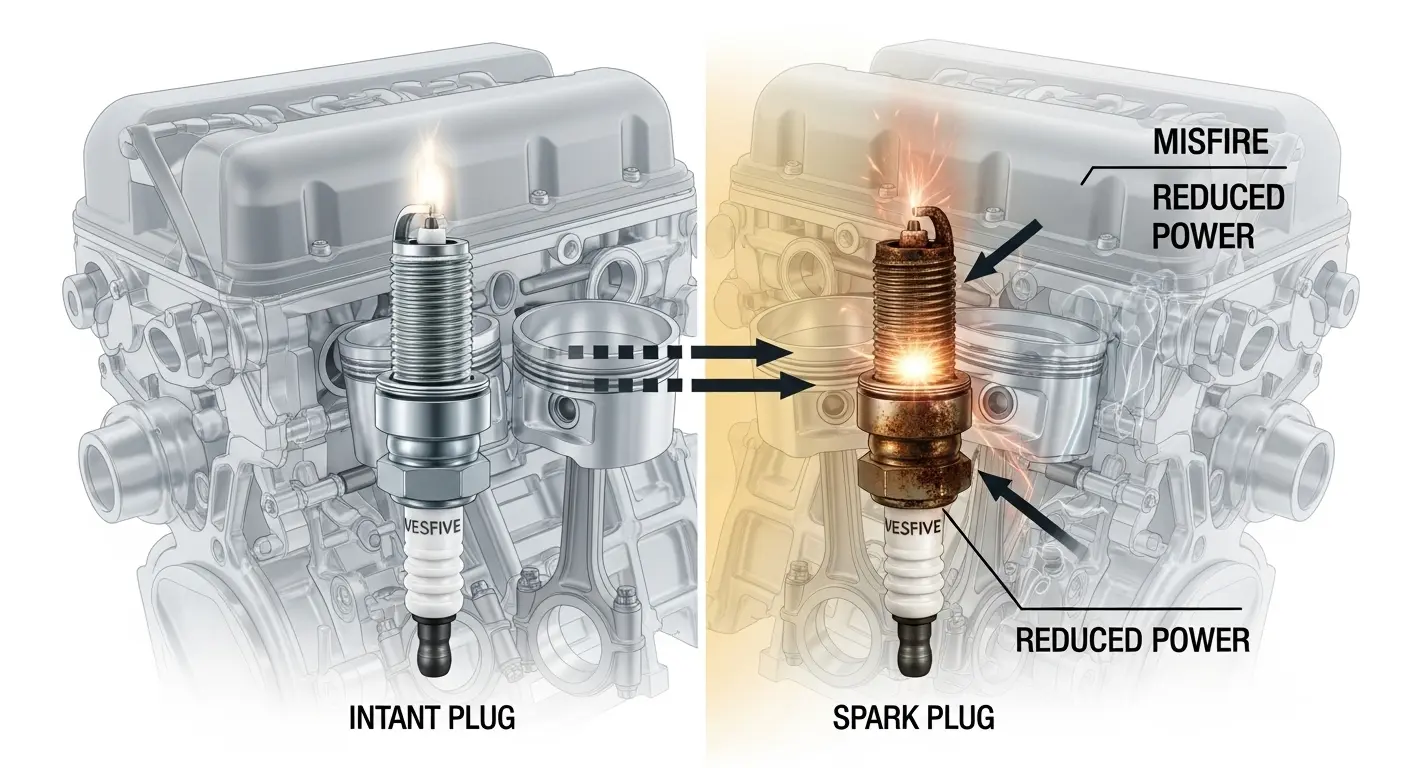 MISFIRE

REDUCED POWER

VESFIVE

VESFIVE

REDUCED POWER

INTANT PLUG

SPARK PLUG